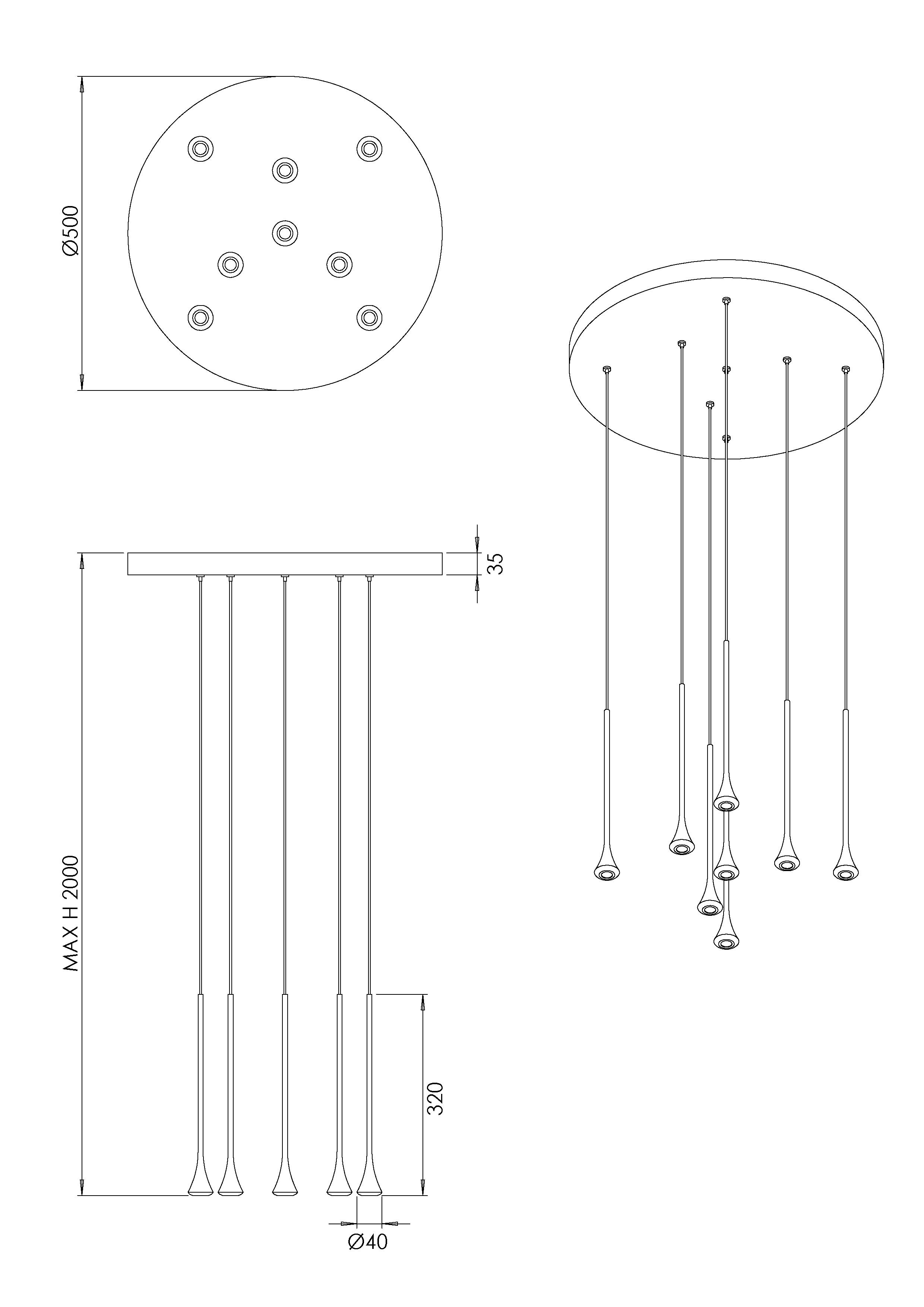 Ø500

35

MAX H 2000

320

Ø40