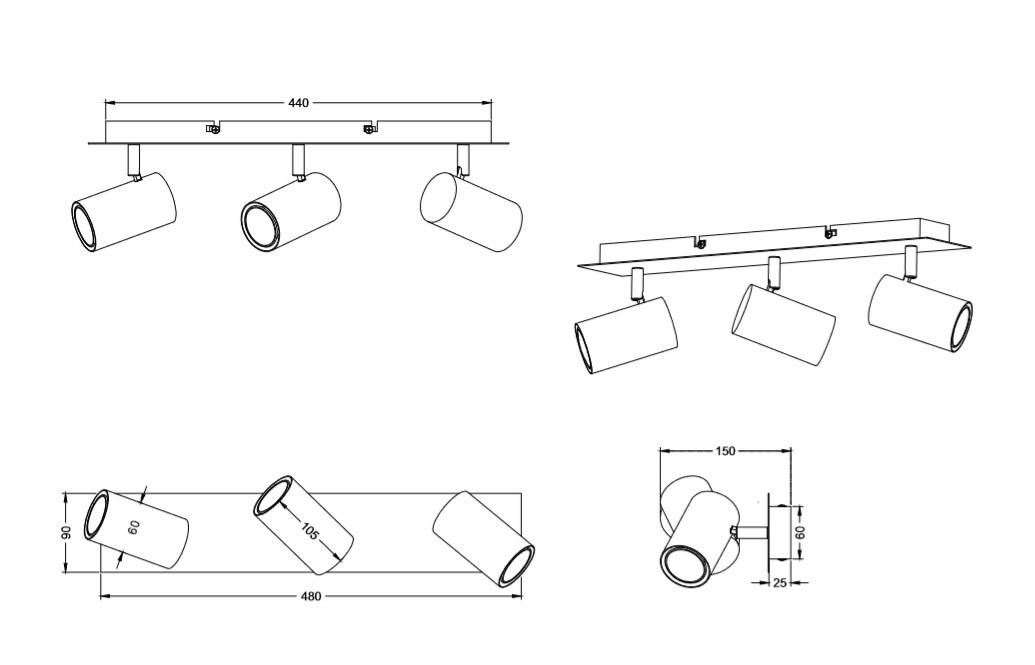 440

90
60
105
480

150
60
25